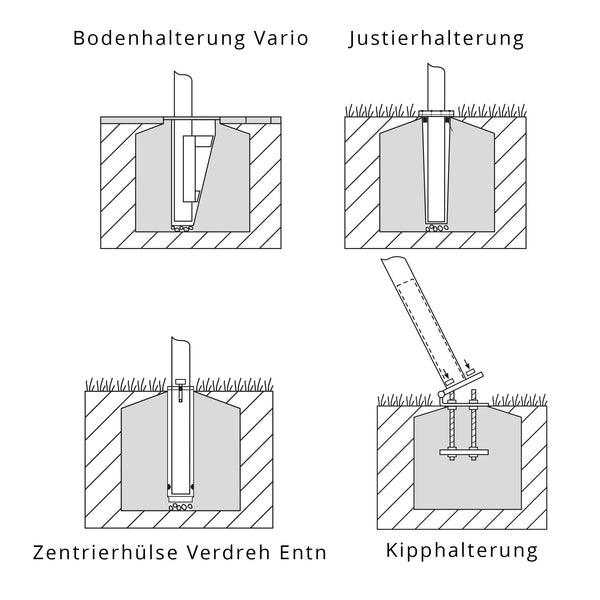 Bodenhalterung Vario

Justierhalterung

Zentrierhülse Verdreh Entn

Kipphalterung